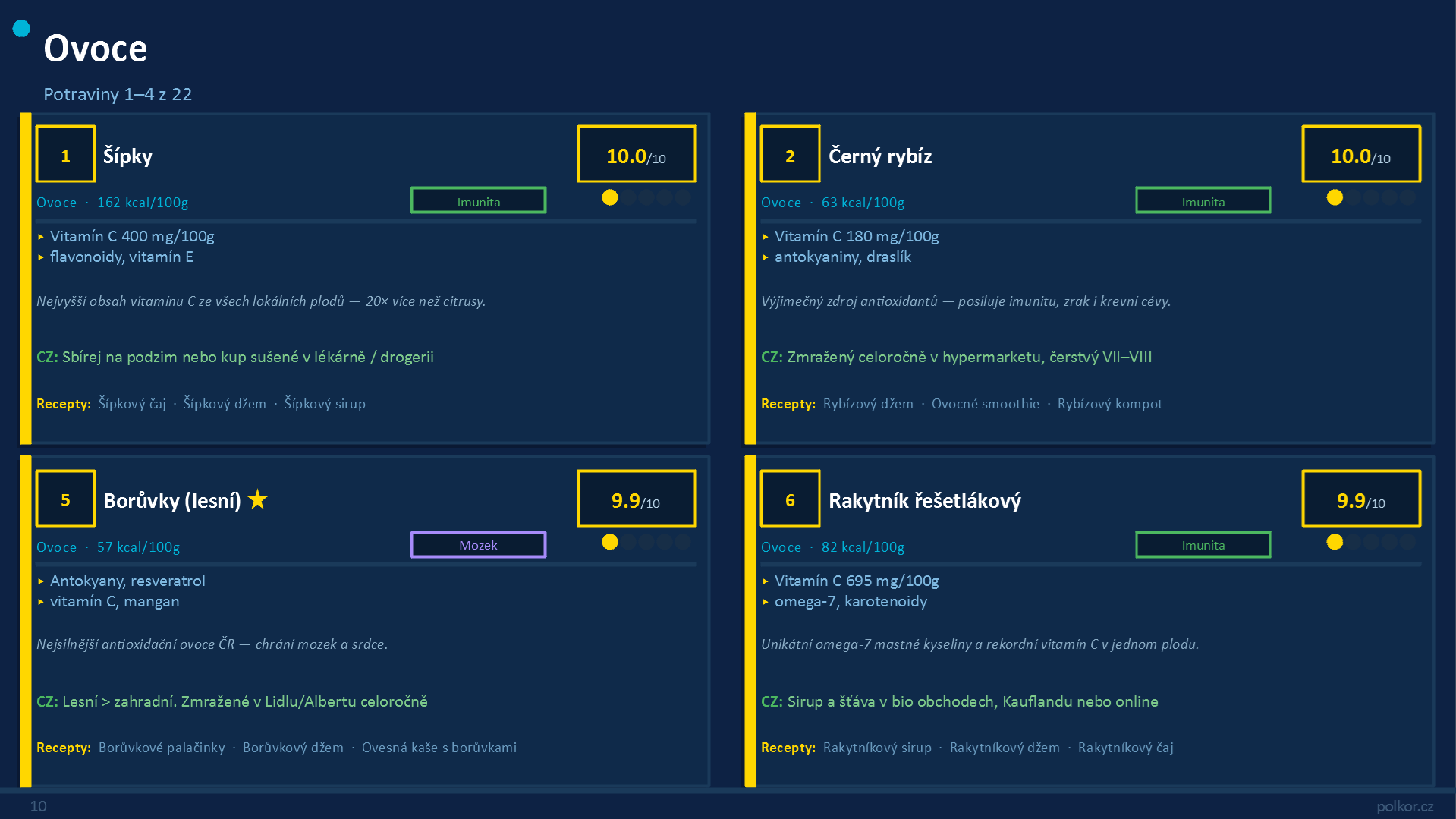 Ovoce

Potraviny 1–4 z 22

1 Šípky

10.0/10

Ovoce · 162 kcal/100g

Imunita

▸ Vitamín C 400 mg/100g
▸ flavonoidy, vitamín E

Nejvyšší obsah vitamínu C ze všech lokálních plodů — 20× více než citrusy.

CZ: Sbírej na podzim nebo kup sušené v lékárně / drogerii

Recepty: Šípkový čaj · Šípkový džem · Šípkový sirup

2 Černý rybíz

10.0/10

Ovoce · 63 kcal/100g

Imunita

▸ Vitamín C 180 mg/100g
▸ antokyaniny, draslík

Výjimečný zdroj antioxidantů — posiluje imunitu, zrak i krevní cévy.

CZ: Zmražený celoročně v hypermarketu, čerstvý VII–VIII

Recepty: Rybízový džem · Ovocné smoothie · Rybízový kompot

5 Borůvky (lesní) ★

9.9/10

Ovoce · 57 kcal/100g

Mozek

▸ Antokyany, resveratrol
▸ vitamín C, mangan

Nejsilnější antioxidační ovoce ČR — chrání mozek a srdce.

CZ: Lesní > zahradní. Zmražené v Lidlu/Albertu celoročně

Recepty: Borůvkové palačinky · Borůvkový džem · Ovesná kaše s borůvkami

6 Rakytník řešetlákový

9.9/10

Ovoce · 82 kcal/100g

Imunita

▸ Vitamín C 695 mg/100g
▸ omega-7, karotenoidy

Unikátní omega-7 mastné kyseliny a rekordní vitamín C v jednom plodu.

CZ: Sirup a šťáva v bio obchodech, Kauflandu nebo online

Recepty: Rakytníkový sirup · Rakytníkový džem · Rakytníkový čaj

10

polkor.cz